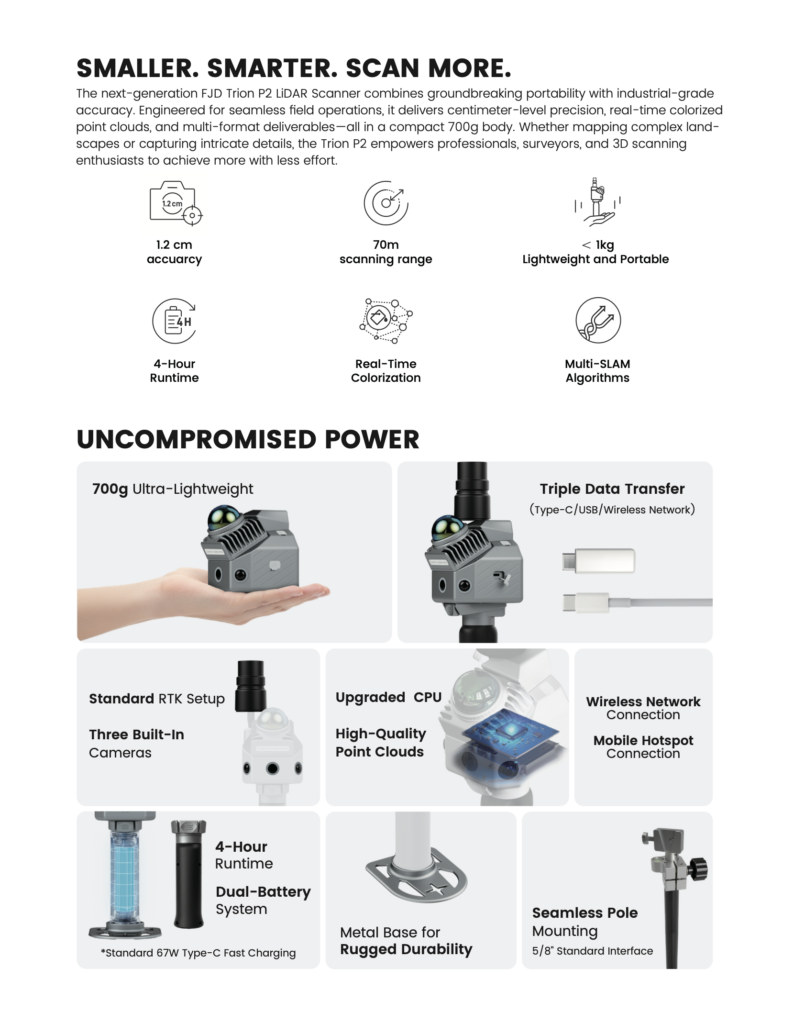 SMALLER. SMARTER. SCAN MORE.

The next-generation FJD Trion P2 LiDAR Scanner combines groundbreaking portability with industrial-grade accuracy. Engineered for seamless field operations, it delivers centimeter-level precision, real-time colorized point clouds, and multi-format deliverables—all in a compact 700g body. Whether mapping complex landscapes or capturing intricate details, the Trion P2 empowers professionals, surveyors, and 3D scanning enthusiasts to achieve more with less effort.

1.2 cm

1.2 cm accuarcy

70m scanning range

< 1kg Lightweight and Portable

4H

4-Hour Runtime

Real-Time Colorization

Multi-SLAM Algorithms

UNCOMPROMISED POWER

700g Ultra-Lightweight

Triple Data Transfer
(Type-C/USB/Wireless Network)

Standard RTK Setup

Three Built-In Cameras

Upgraded CPU

High-Quality Point Clouds

Wireless Network Connection

Mobile Hotspot Connection

4-Hour Runtime

Dual-Battery System

*Standard 67W Type-C Fast Charging

Metal Base for Rugged Durability

Seamless Pole Mounting
5/8" Standard Interface